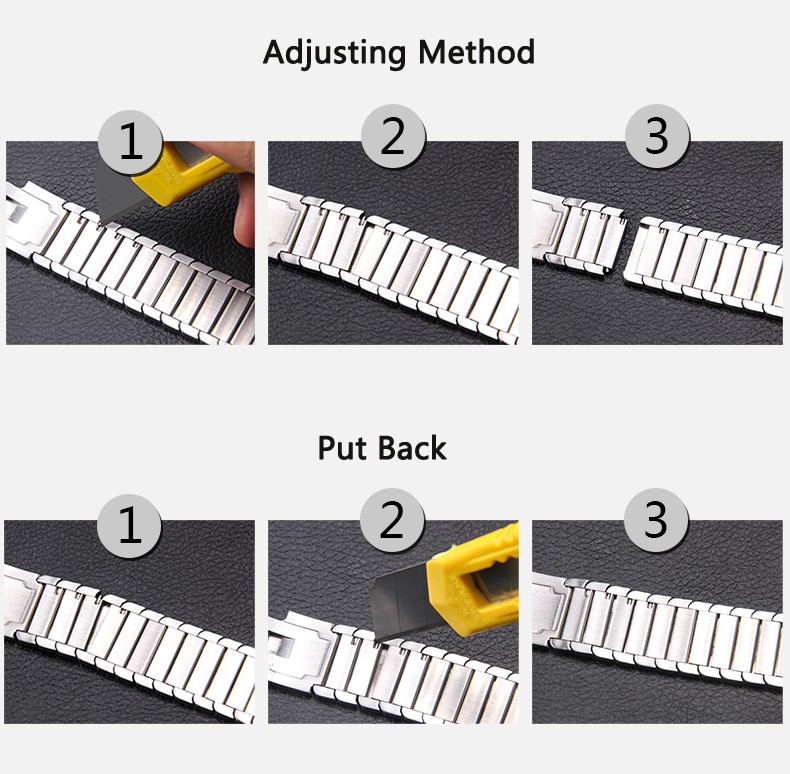 Adjusting Method

1

2

3

Put Back

1

2

3